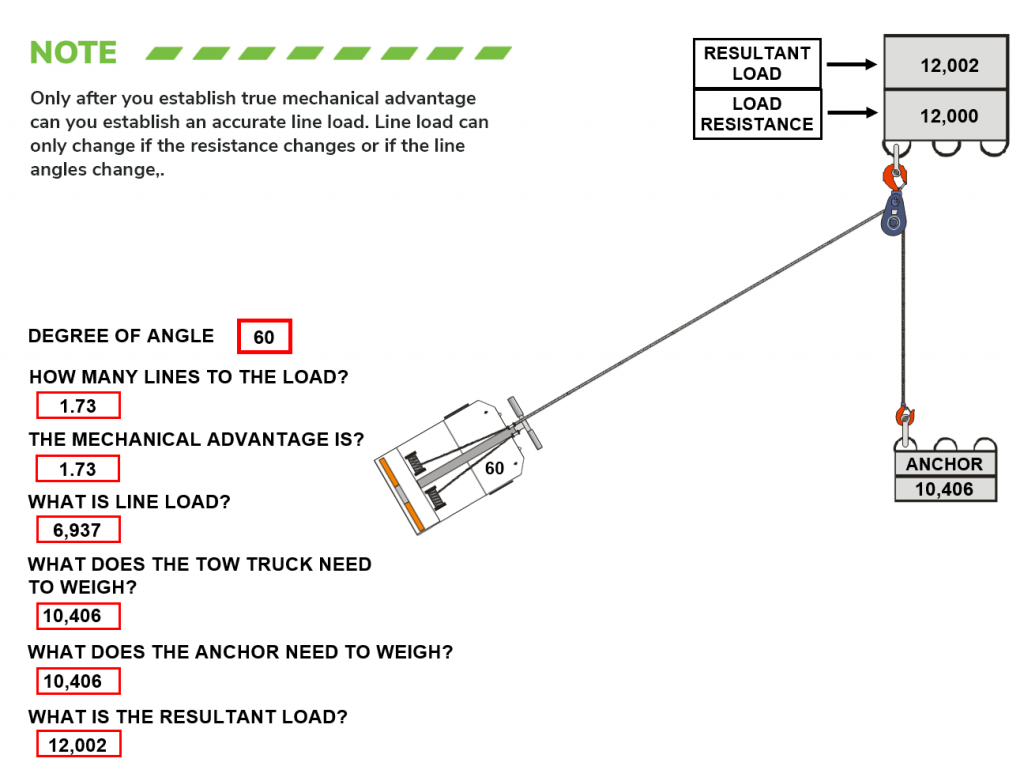 NOTE

Only after you establish true mechanical advantage can you establish an accurate line load. Line load can only change if the resistance changes or if the line angles change,.

RESULTANT LOAD

12,002

LOAD RESISTANCE

12,000

DEGREE OF ANGLE 60

HOW MANY LINES TO THE LOAD?

1.73

THE MECHANICAL ADVANTAGE IS?

1.73

WHAT IS LINE LOAD?

6,937

WHAT DOES THE TOW TRUCK NEED TO WEIGH?

10,406

WHAT DOES THE ANCHOR NEED TO WEIGH?

10,406

WHAT IS THE RESULTANT LOAD?

12,002

60

ANCHOR

10,406