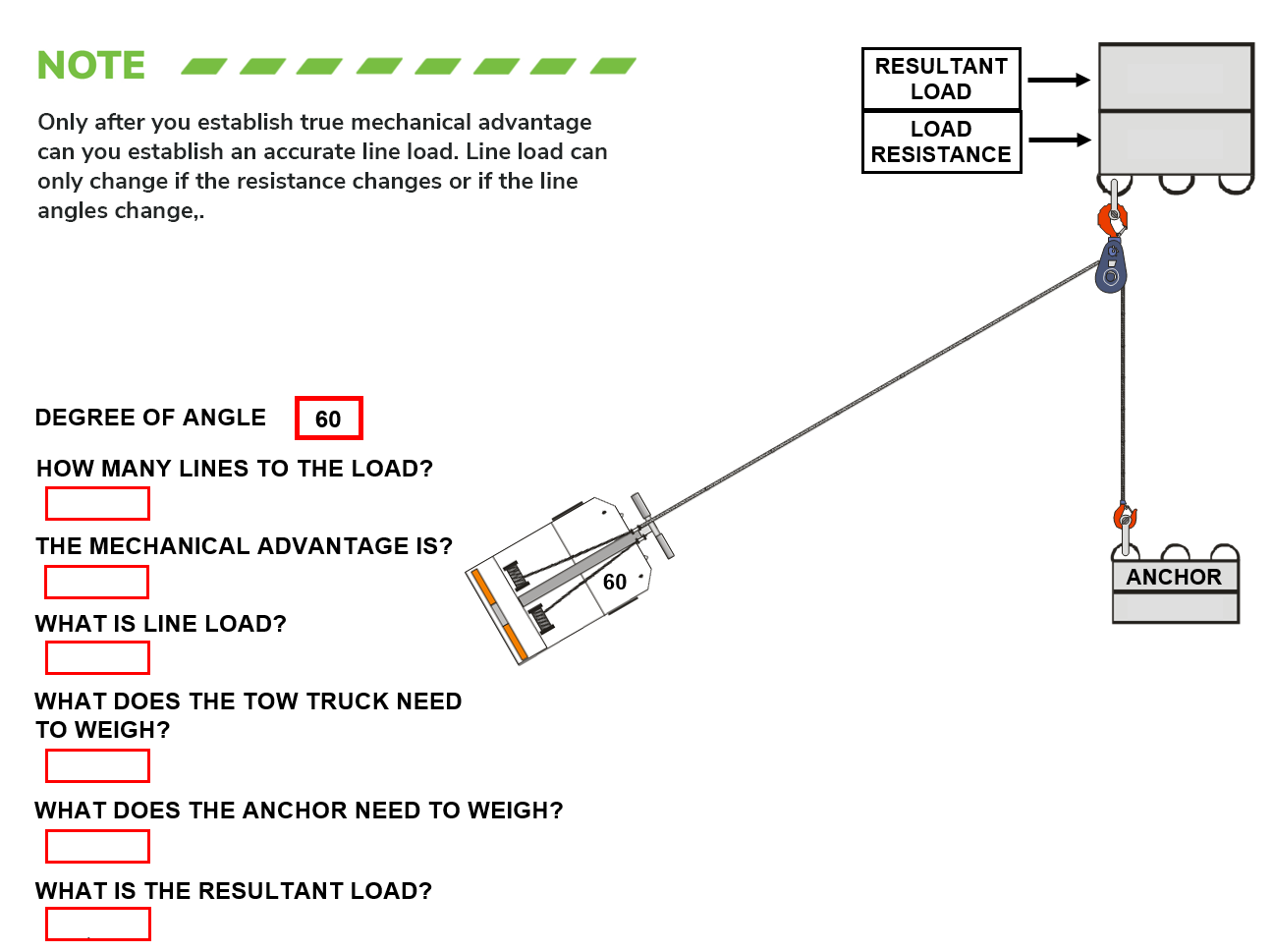 NOTE

Only after you establish true mechanical advantage can you establish an accurate line load. Line load can only change if the resistance changes or if the line angles change,.

RESULTANT LOAD

LOAD RESISTANCE

DEGREE OF ANGLE 60

HOW MANY LINES TO THE LOAD?

THE MECHANICAL ADVANTAGE IS?

WHAT IS LINE LOAD?

WHAT DOES THE TOW TRUCK NEED TO WEIGH?

WHAT DOES THE ANCHOR NEED TO WEIGH?

WHAT IS THE RESULTANT LOAD?

60

ANCHOR