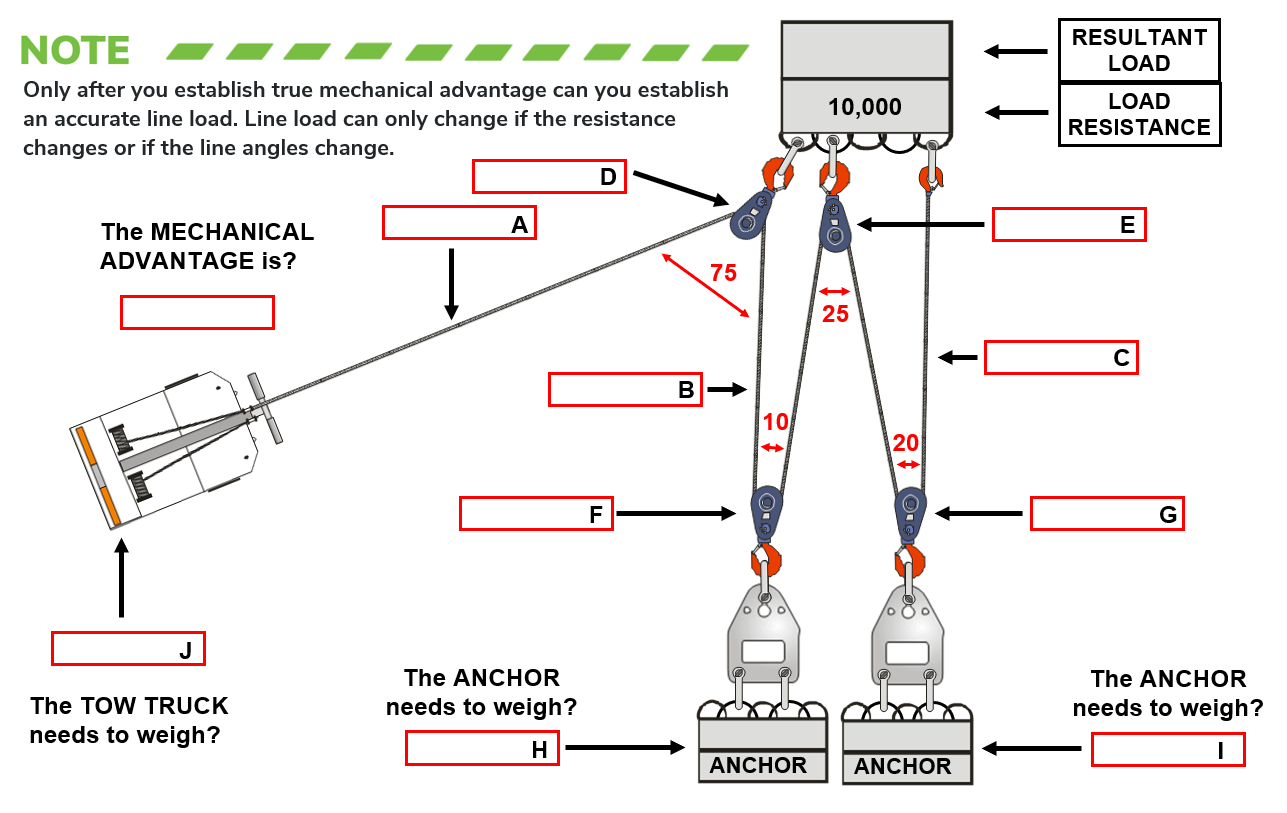 NOTE

Only after you establish true mechanical advantage can you establish an accurate line load. Line load can only change if the resistance changes or if the line angles change.

RESULTANT LOAD

10,000

LOAD RESISTANCE

D

A

E

The MECHANICAL ADVANTAGE is?

75

25

C

B

10

20

F

G

J

The TOW TRUCK needs to weigh?

The ANCHOR needs to weigh?

H

ANCHOR

ANCHOR

The ANCHOR needs to weigh?

I