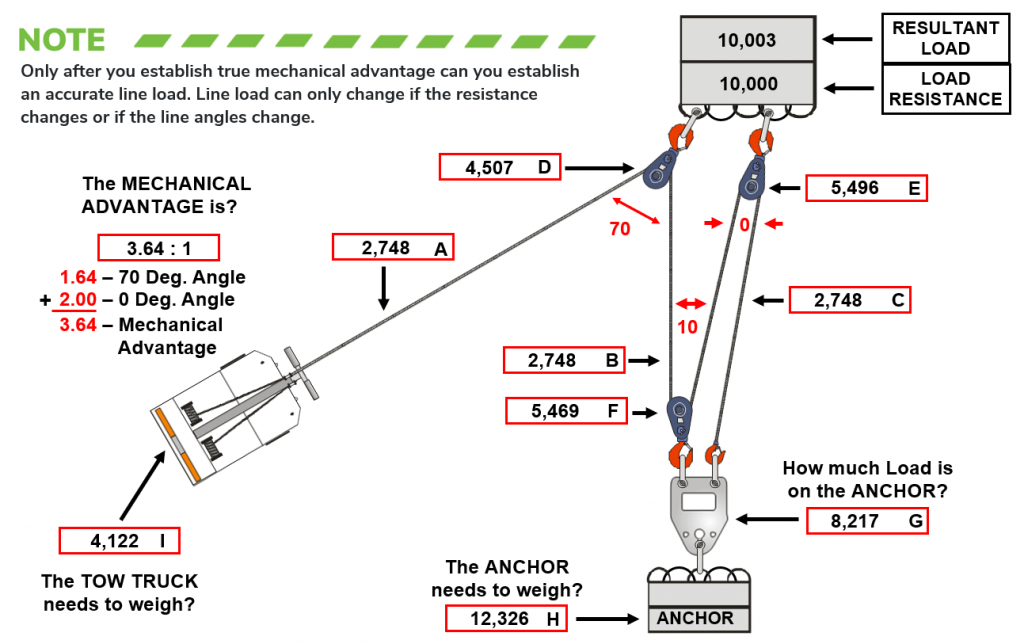 NOTE

Only after you establish true mechanical advantage can you establish an accurate line load. Line load can only change if the resistance changes or if the line angles change.

10,003 RESULTANT LOAD

10,000 LOAD RESISTANCE

The MECHANICAL ADVANTAGE is?

3.64 : 1

1.64 – 70 Deg. Angle
+ 2.00 – 0 Deg. Angle
3.64 – Mechanical Advantage

4,507 D

5,496 E

70

0

2,748 A

2,748 C

10

2,748 B

5,469 F

How much Load is on the ANCHOR?

8,217 G

4,122 I

The TOW TRUCK needs to weigh?

The ANCHOR needs to weigh?

12,326 H

ANCHOR