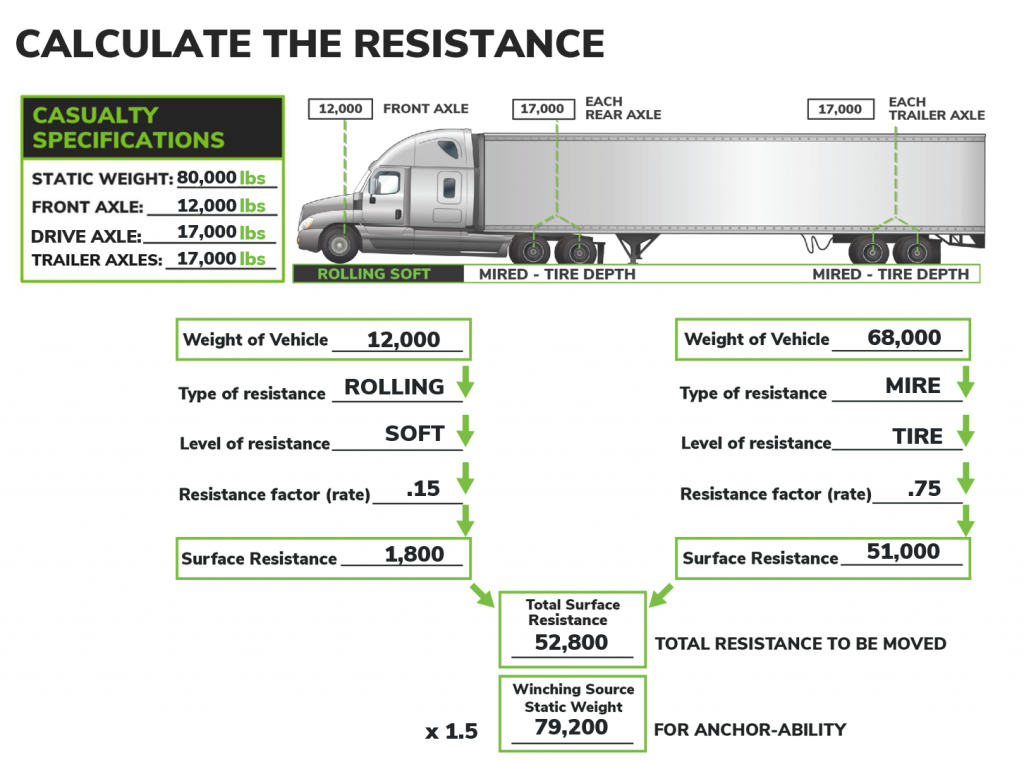 CALCULATE THE RESISTANCE

CASUALTY SPECIFICATIONS

STATIC WEIGHT: 80,000 lbs
FRONT AXLE: 12,000 lbs
DRIVE AXLE: 17,000 lbs
TRAILER AXLES: 17,000 lbs

12,000 FRONT AXLE

17,000 EACH REAR AXLE

17,000 EACH TRAILER AXLE

ROLLING SOFT
MIRED - TIRE DEPTH
MIRED - TIRE DEPTH

Weight of Vehicle 12,000
Type of resistance ROLLING
Level of resistance SOFT
Resistance factor (rate) .15
Surface Resistance 1,800

Weight of Vehicle 68,000
Type of resistance MIRE
Level of resistance TIRE
Resistance factor (rate) .75
Surface Resistance 51,000

Total Surface Resistance
52,800
TOTAL RESISTANCE TO BE MOVED

x 1.5
Winching Source Static Weight
79,200
FOR ANCHOR-ABILITY