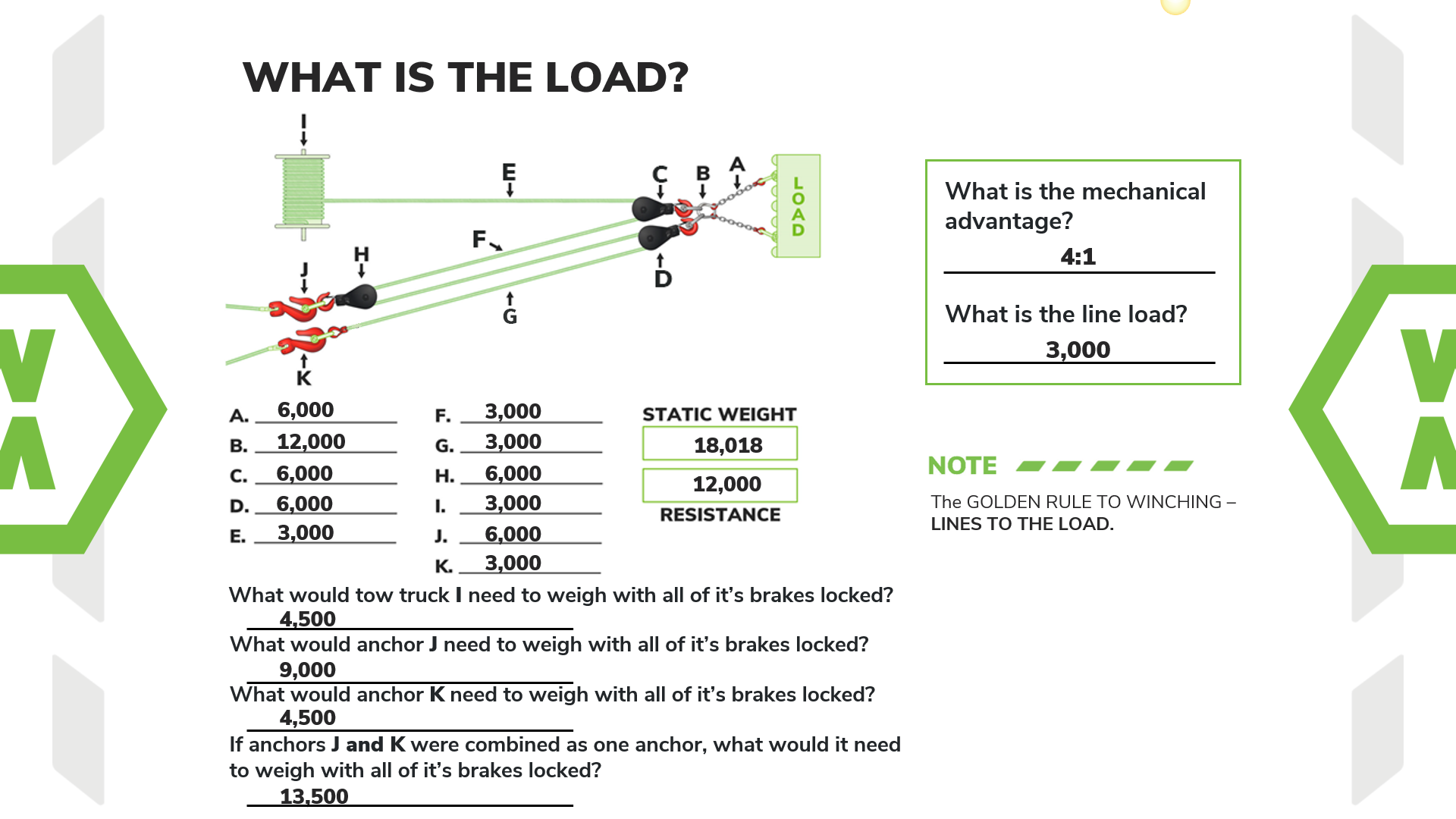 WHAT IS THE LOAD?

I
E
C B A
LOAD
F
H
J
D
G
K

A. 6,000
B. 12,000
C. 6,000
D. 6,000
E. 3,000

F. 3,000
G. 3,000
H. 6,000
I. 3,000
J. 6,000
K. 3,000

STATIC WEIGHT
18,018
12,000
RESISTANCE

What would tow truck I need to weigh with all of it's brakes locked?
4,500
What would anchor J need to weigh with all of it's brakes locked?
9,000
What would anchor K need to weigh with all of it's brakes locked?
4,500
If anchors J and K were combined as one anchor, what would it need to weigh with all of it's brakes locked?
13,500

What is the mechanical advantage?
4:1
What is the line load?
3,000

NOTE

The GOLDEN RULE TO WINCHING – LINES TO THE LOAD.