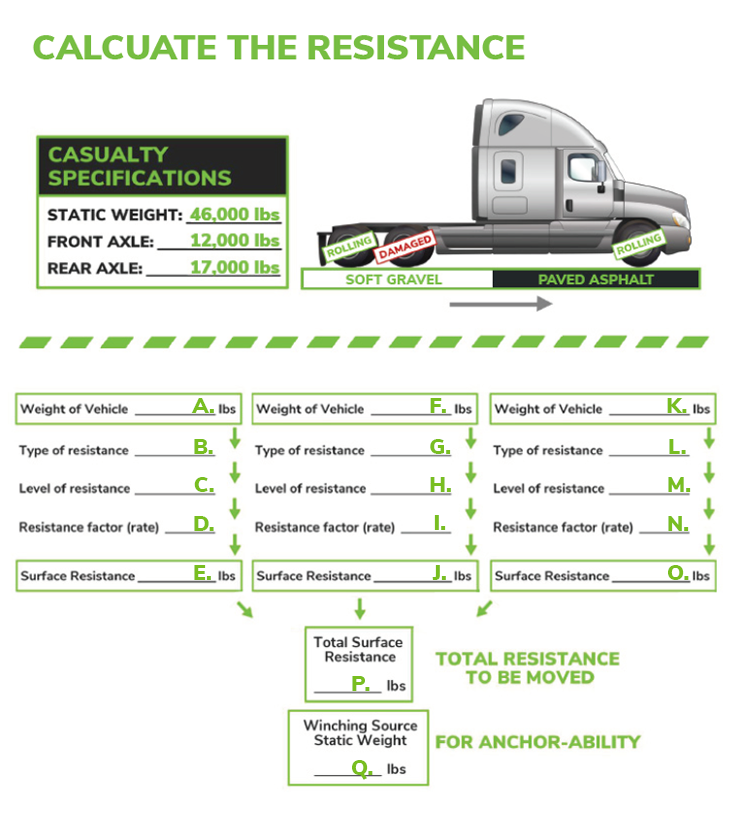 CALCUATE THE RESISTANCE

CASUALTY SPECIFICATIONS

STATIC WEIGHT: 46,000 lbs
FRONT AXLE: 12,000 lbs
REAR AXLE: 17,000 lbs

ROLLING
DAMAGED
ROLLING

SOFT GRAVEL
PAVED ASPHALT

Weight of Vehicle A. lbs
Type of resistance B.
Level of resistance C.
Resistance factor (rate) D.
Surface Resistance E. lbs

Weight of Vehicle F. lbs
Type of resistance G.
Level of resistance H.
Resistance factor (rate) I.
Surface Resistance J. lbs

Weight of Vehicle K. lbs
Type of resistance L.
Level of resistance M.
Resistance factor (rate) N.
Surface Resistance O. lbs

Total Surface Resistance
P. lbs

TOTAL RESISTANCE TO BE MOVED

Winching Source Static Weight
Q. lbs

FOR ANCHOR-ABILITY