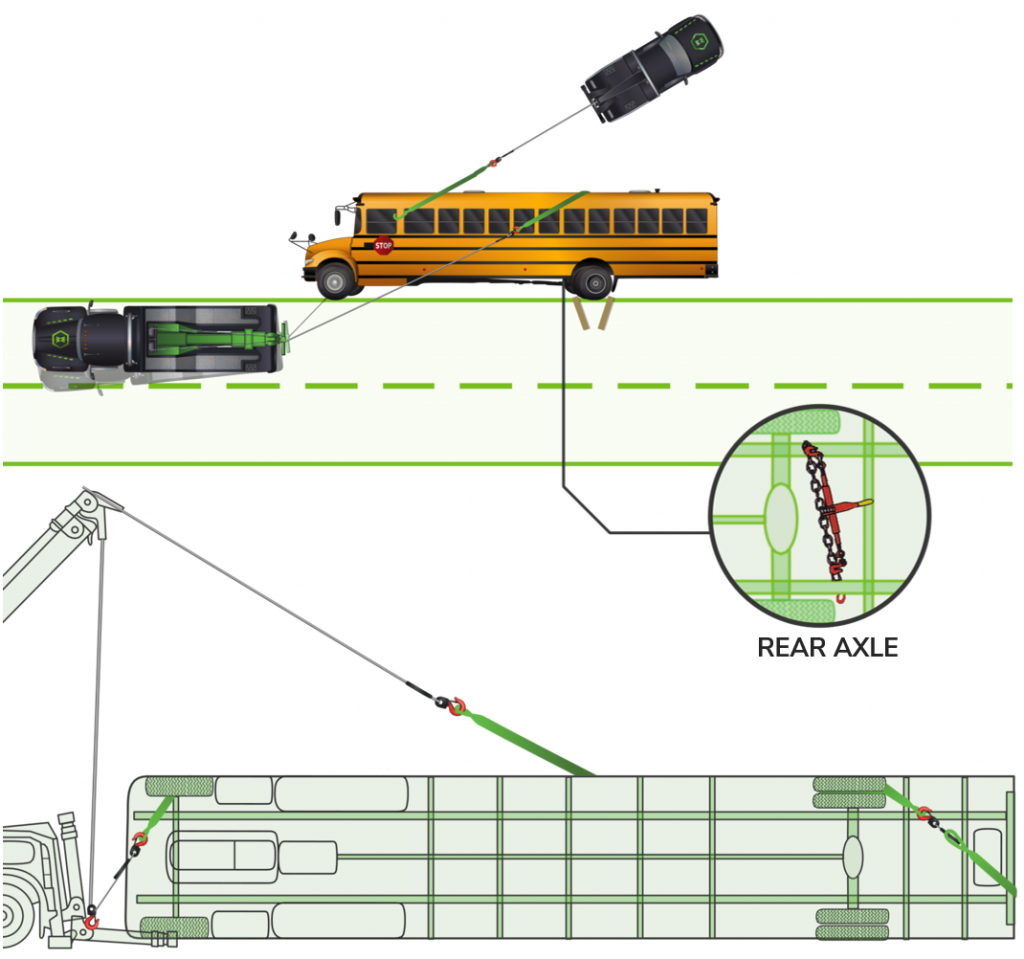 STOP

REAR AXLE